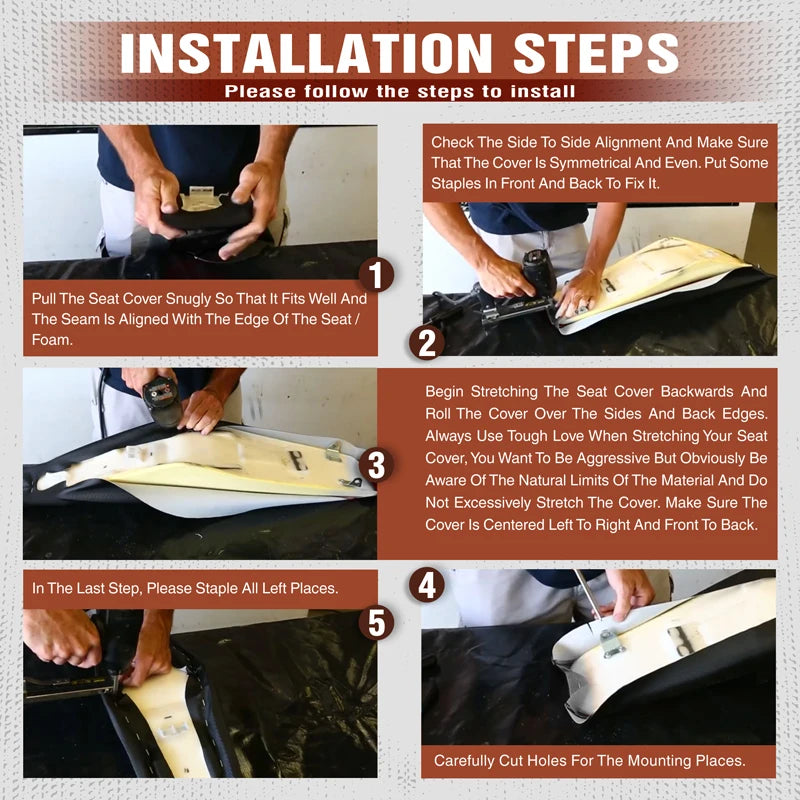 INSTALLATION STEPS
Please follow the steps to install

1
Pull The Seat Cover Snugly So That It Fits Well And The Seam Is Aligned With The Edge Of The Seat / Foam.

Check The Side To Side Alignment And Make Sure That The Cover Is Symmetrical And Even. Put Some Staples In Front And Back To Fix It.
2

3
Begin Stretching The Seat Cover Backwards And Roll The Cover Over The Sides And Back Edges. Always Use Tough Love When Stretching Your Seat Cover, You Want To Be Aggressive But Obviously Be Aware Of The Natural Limits Of The Material And Do Not Excessively Stretch The Cover. Make Sure The Cover Is Centered Left To Right And Front To Back.

In The Last Step, Please Staple All Left Places.
5

4
Carefully Cut Holes For The Mounting Places.